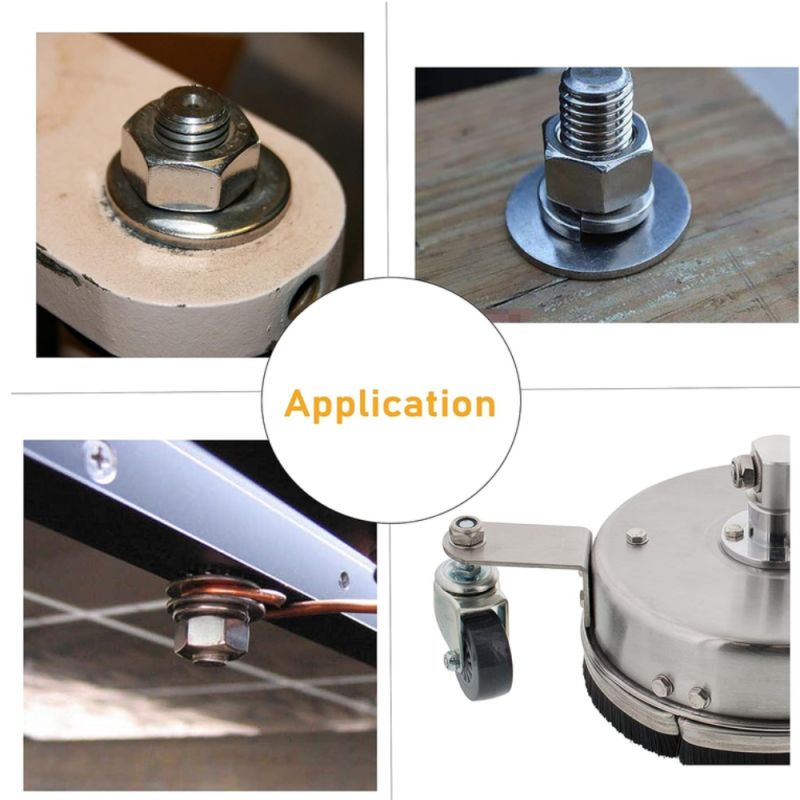 Application